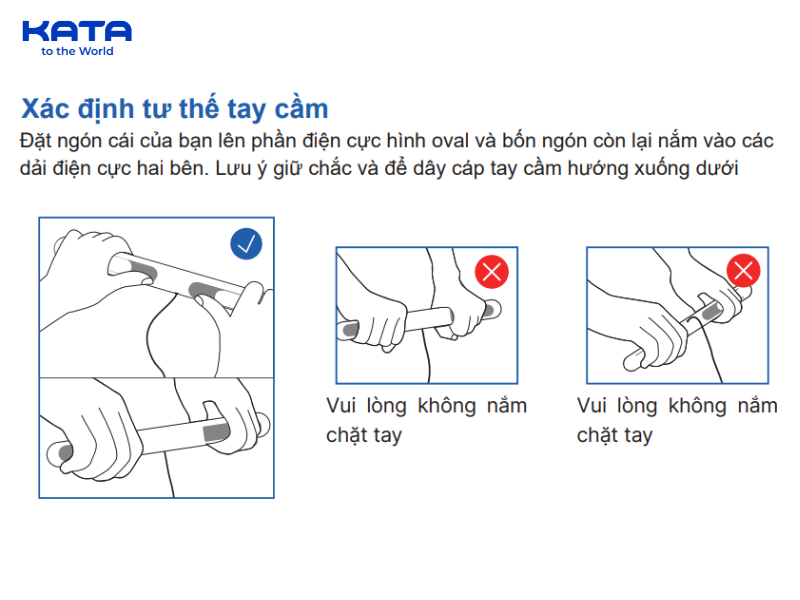 KATA
to the World

Xác định tư thế tay cầm

Đặt ngón cái của bạn lên phần điện cực hình oval và bốn ngón còn lại nắm vào các dải điện cực hai bên. Lưu ý giữ chắc và để dây cáp tay cầm hướng xuống dưới

Vui lòng không nắm chặt tay

Vui lòng không nắm chặt tay